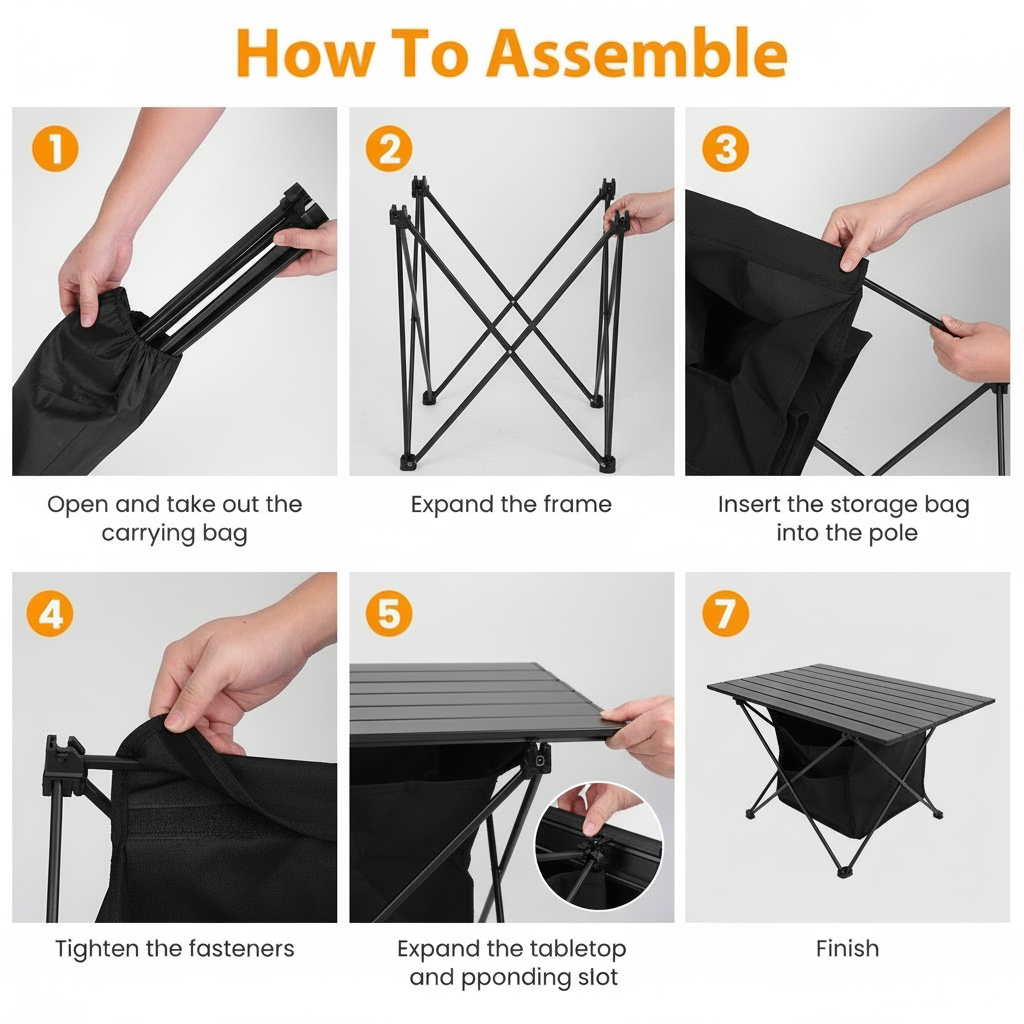 How To Assemble

1

Open and take out the carrying bag

2

Expand the frame

3

Insert the storage bag into the pole

4

Tighten the fasteners

5

Expand the tabletop and pponding slot

7

Finish