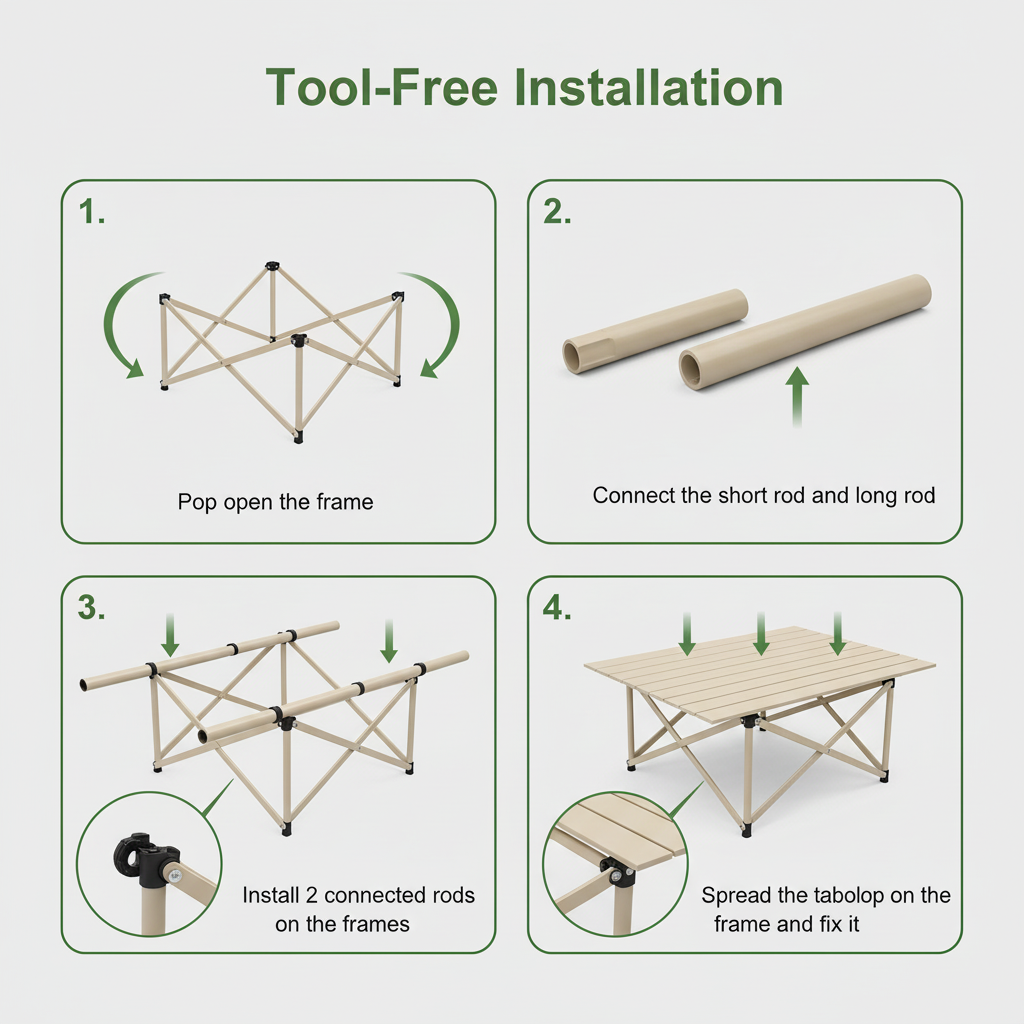 Tool-Free Installation

1.

Pop open the frame

2.

Connect the short rod and long rod

3.

Install 2 connected rods on the frames

4.

Spread the tabolop on the frame and fix it