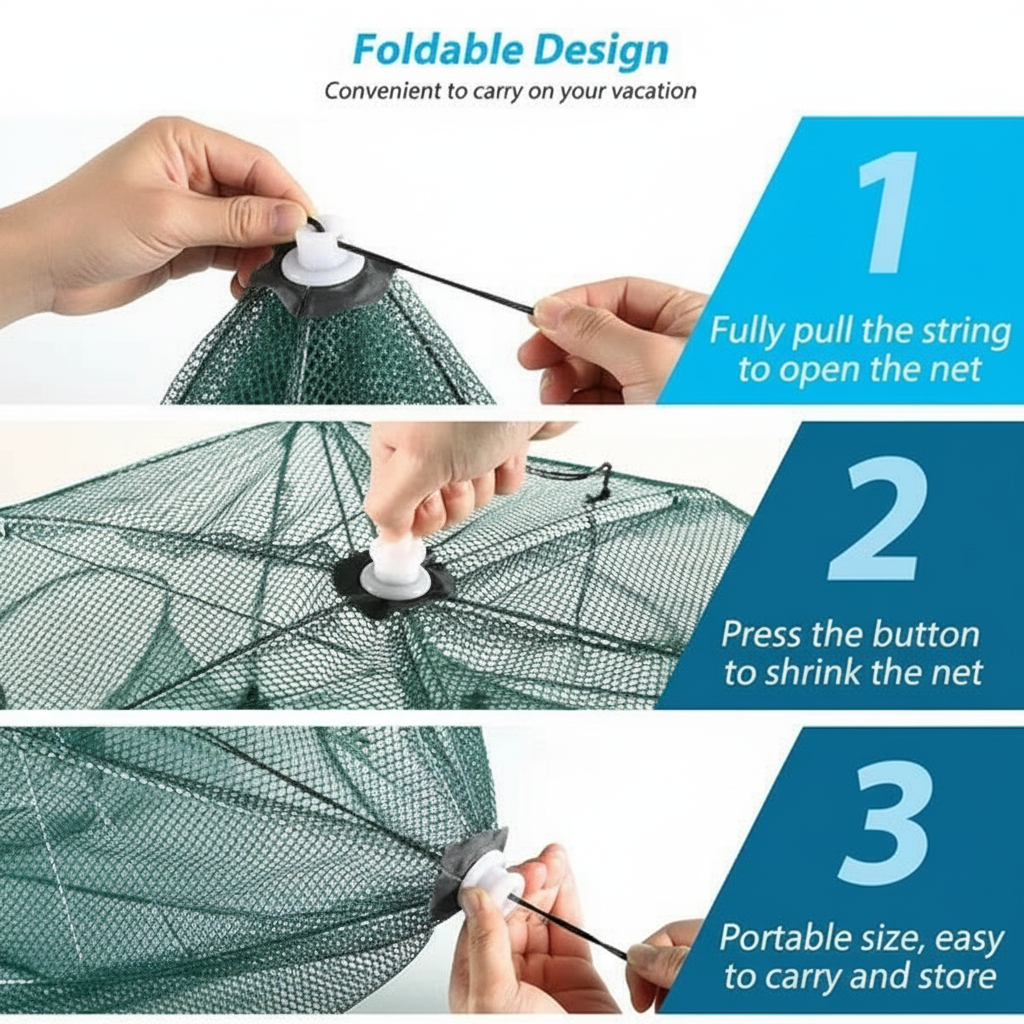 Foldable Design
Convenient to carry on your vacation

1
Fully pull the string to open the net

2
Press the button to shrink the net

3
Portable size, easy to carry and store